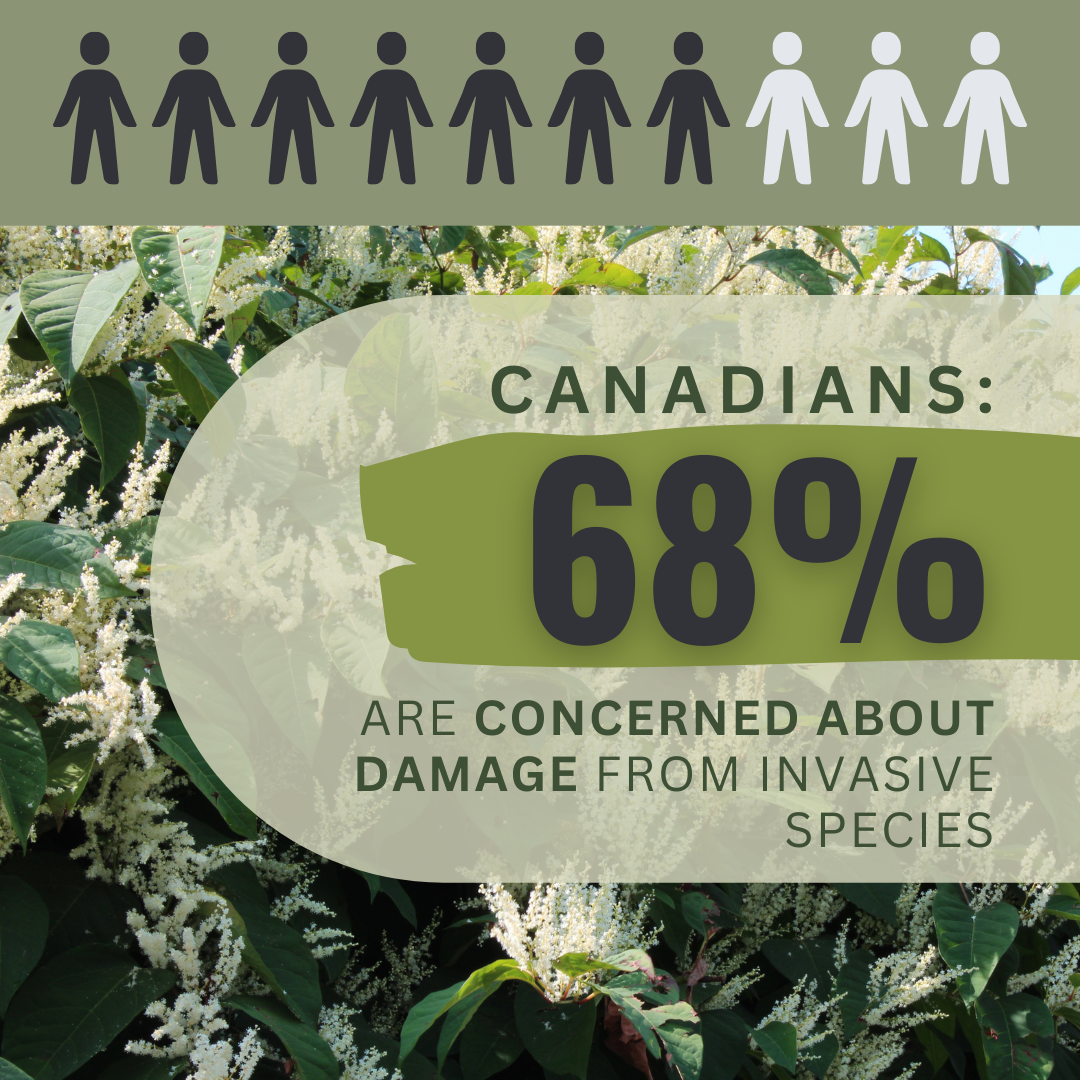 CANADIANS:

68%

ARE CONCERNED ABOUT DAMAGE FROM INVASIVE SPECIES